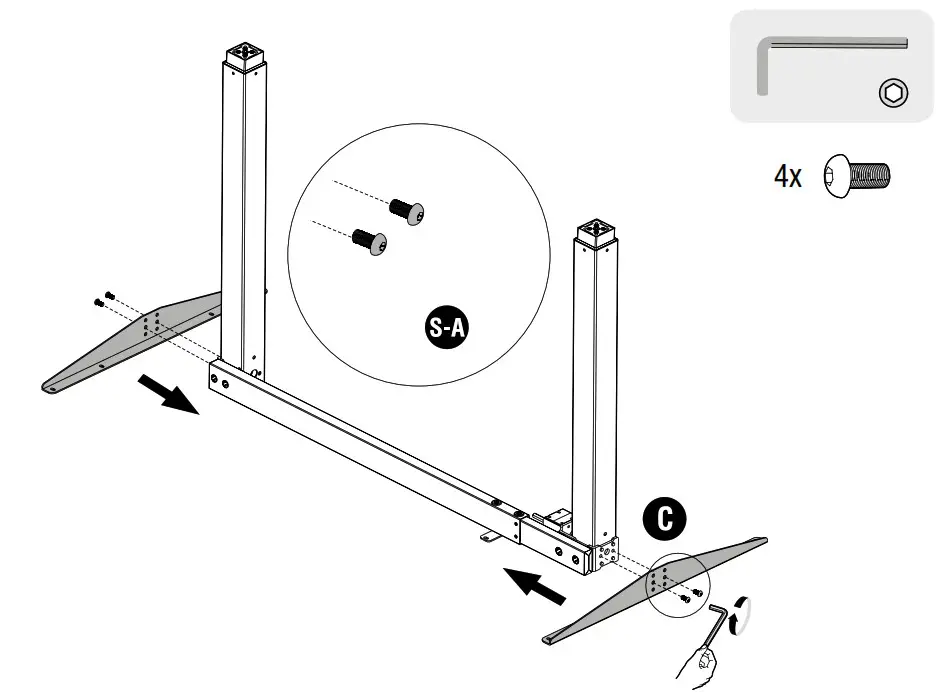 4x

S-A

C