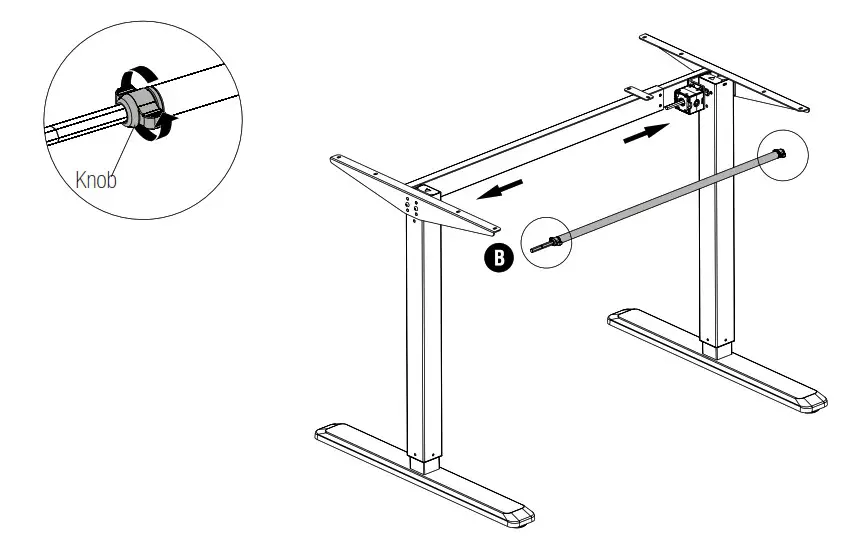 Knob

B