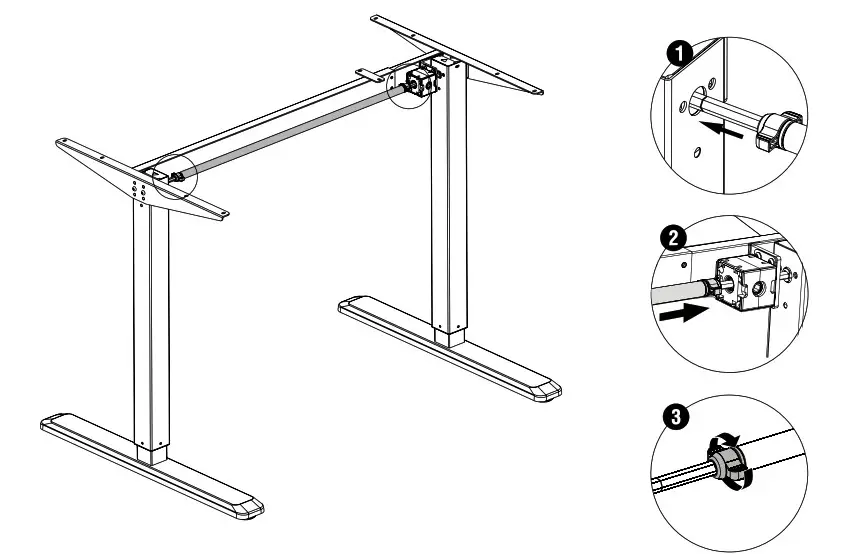 1

2

3