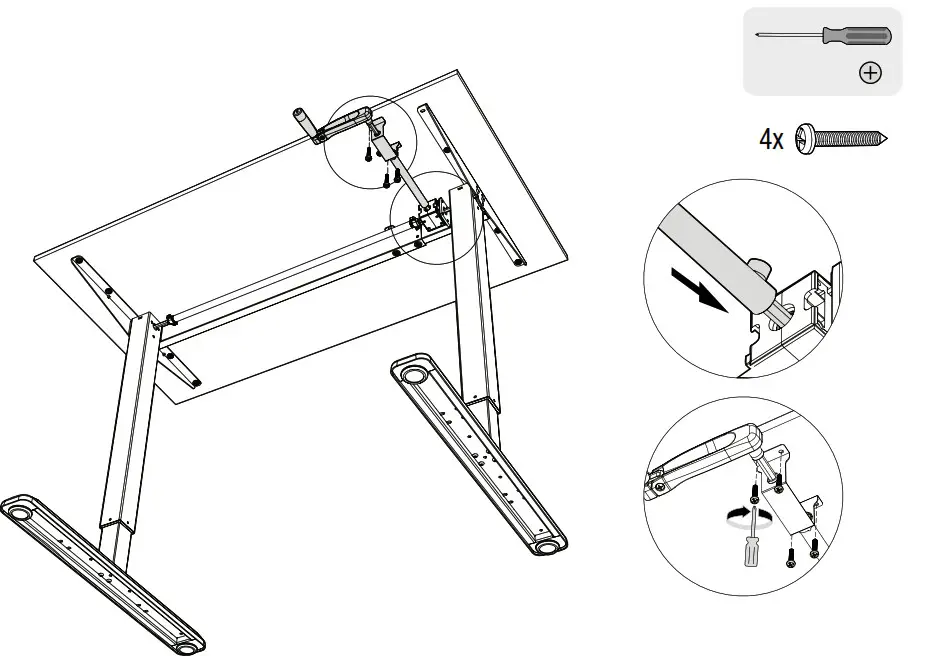 4x