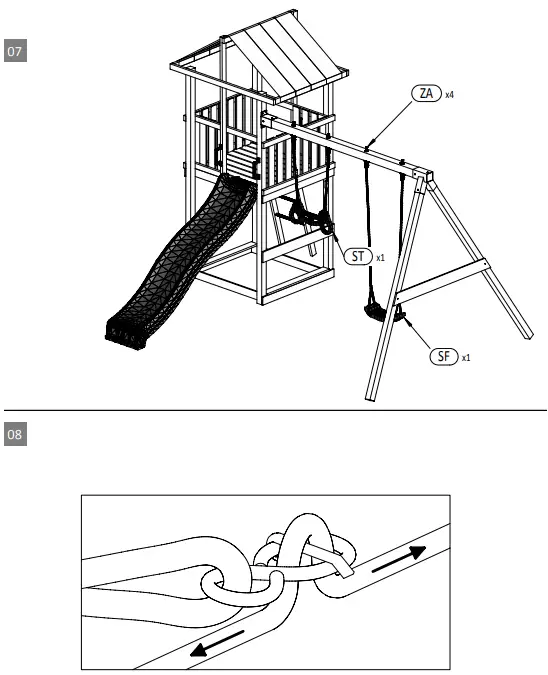 07

ZA x4

ST x1

SF x1

08