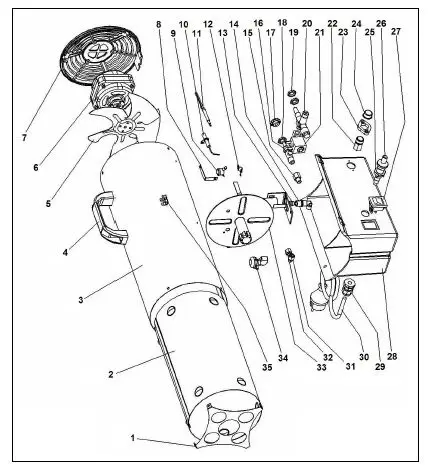 8 10 12 14 16 18 20 22 24 26
9 11 13 15 17 19 21 23 25 27
7
6
5
4
3
2
1
35 34 33 32 31 30 29 28