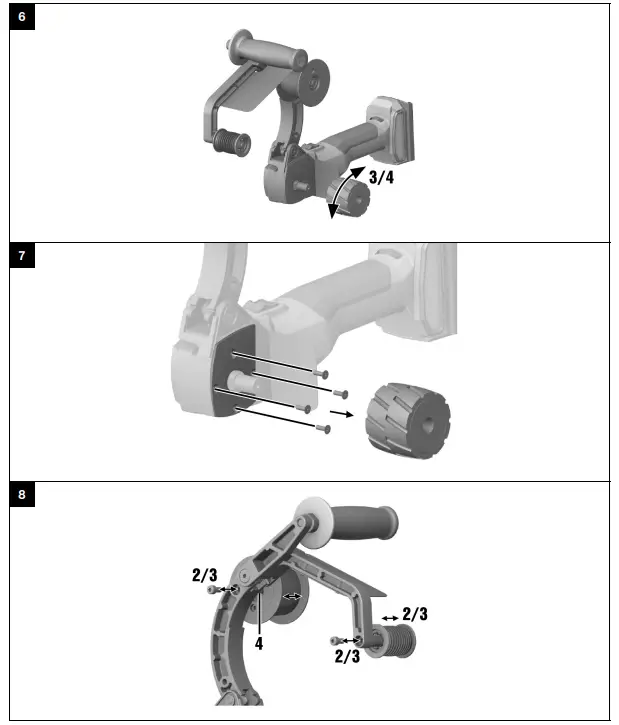 6
3/4
7
8
2/3
4
2/3
2/3