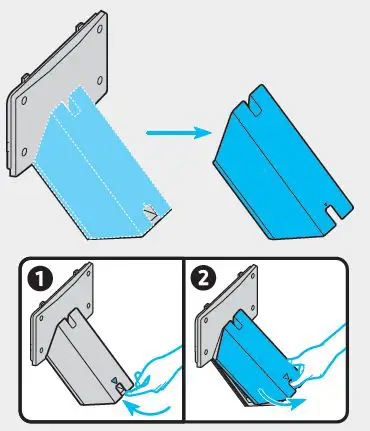 1

2