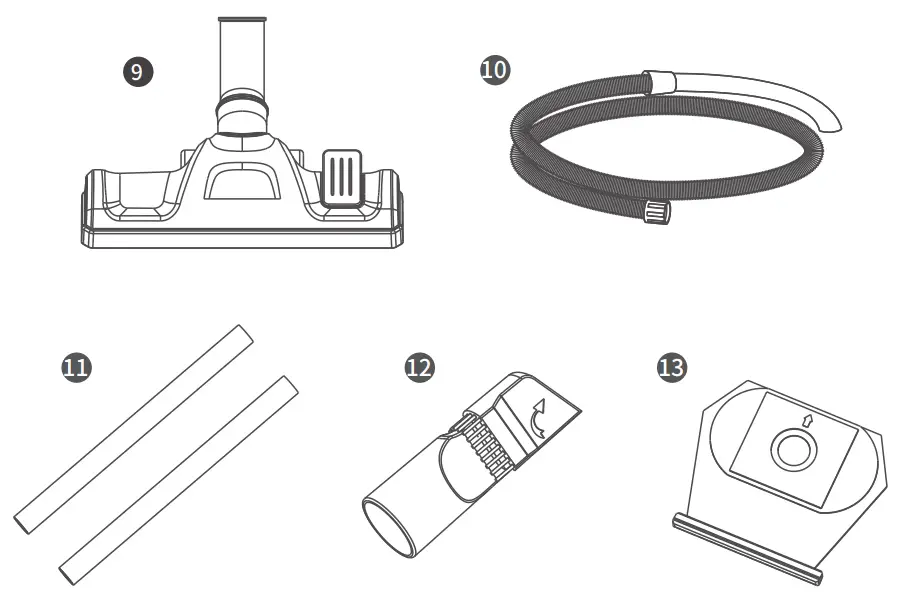 9

10

11

12

13