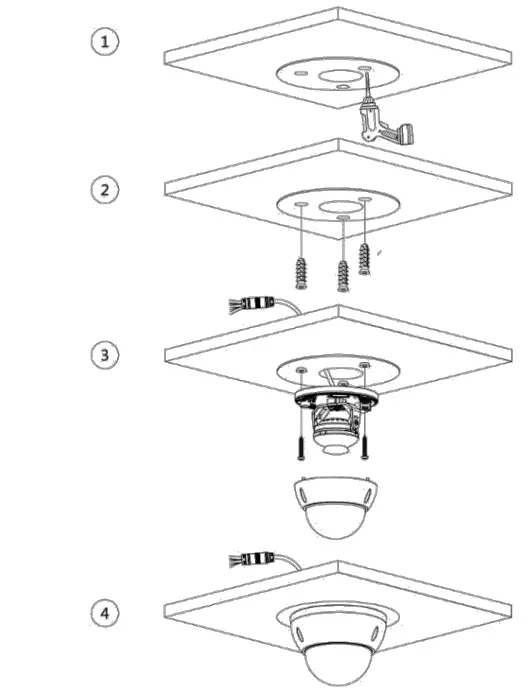 1

2

3

4