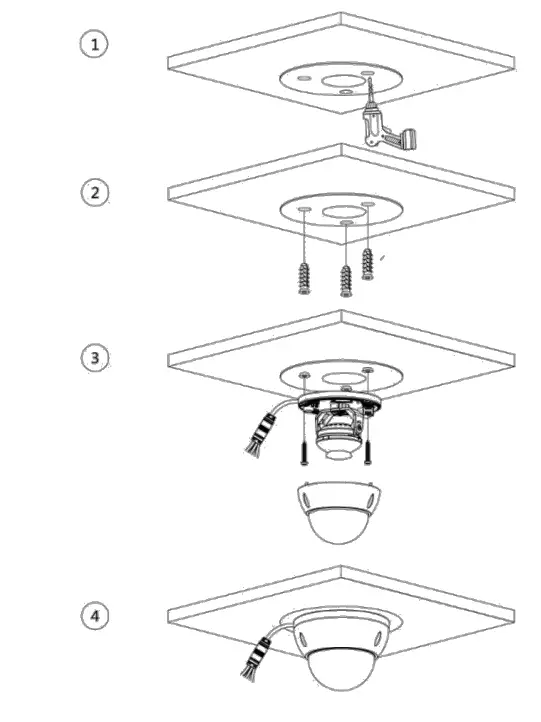 1

2

3

4