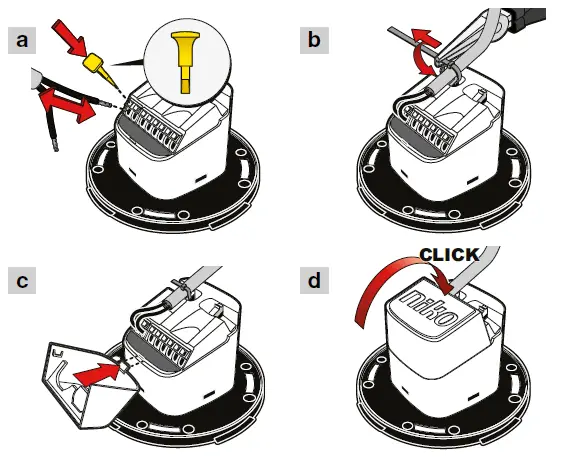 a

b

c

d

CLICK

niko