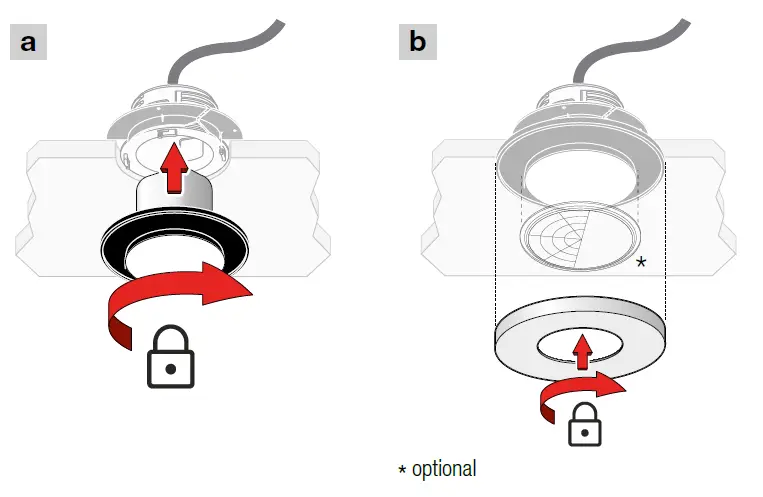 a

b

*

* optional