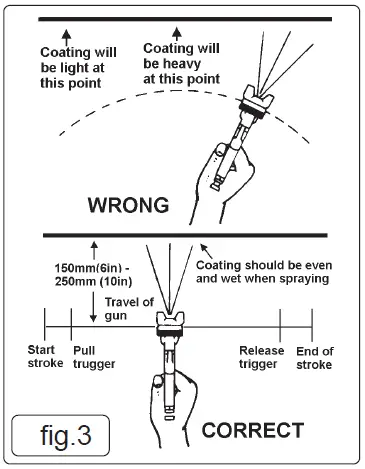 Coating will be light at this point

Coating will be heavy at this point

WRONG

150mm(6in) - 250mm (10in)

Coating should be even and wet when spraying

Travel of gun

Start stroke

Pull trugger

Release trigger

End of stroke

fig.3

CORRECT