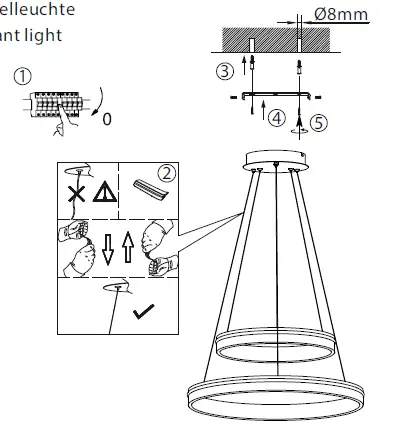 elleuchte
ant light

Ø8mm

①
0
③
④
⑤
②