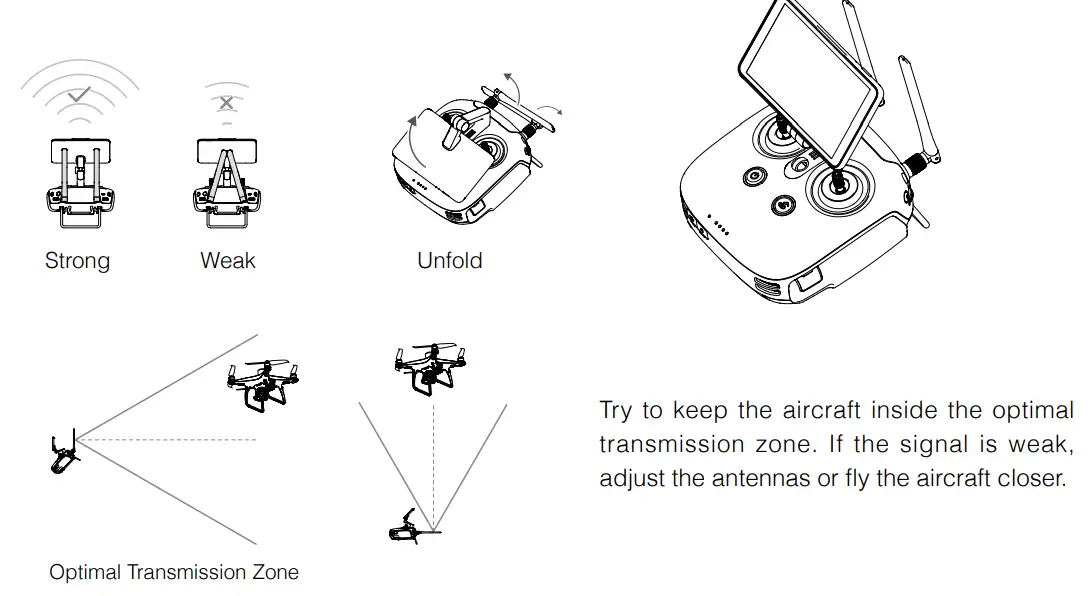 Strong

Weak

Unfold

Optimal Transmission Zone

Try to keep the aircraft inside the optimal transmission zone. If the signal is weak, adjust the antennas or fly the aircraft closer.