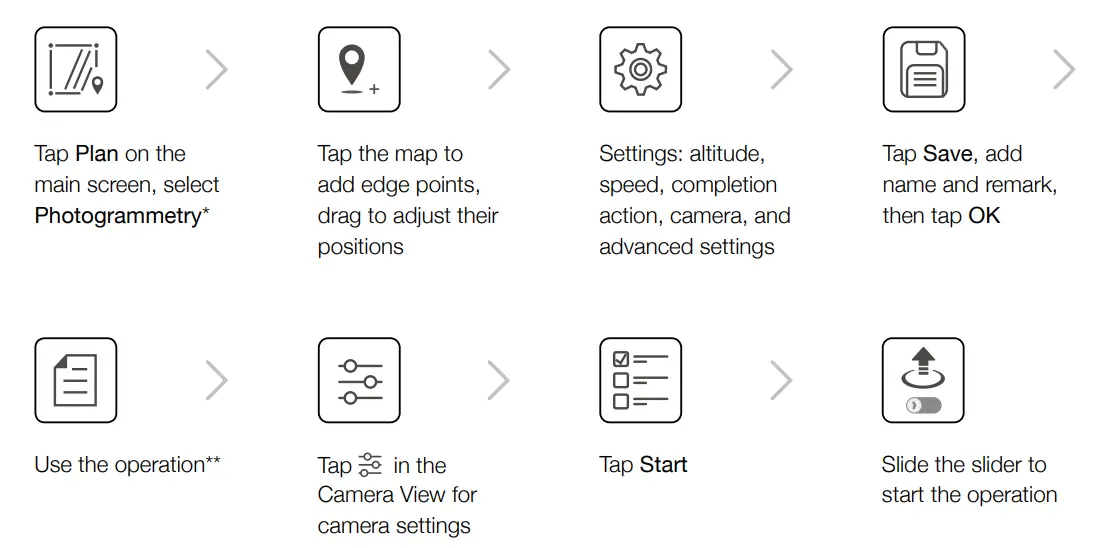 Tap Plan on the main screen, select Photogrammetry*

Tap the map to add edge points, drag to adjust their positions

Settings: altitude, speed, completion action, camera, and advanced settings

Tap Save, add name and remark, then tap OK

Use the operation**

Tap in the Camera View for camera settings

Tap Start

Slide the slider to start the operation