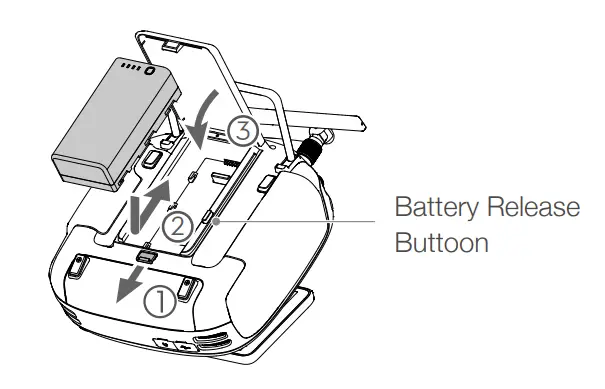 ③
②
①
Battery Release Buttoon