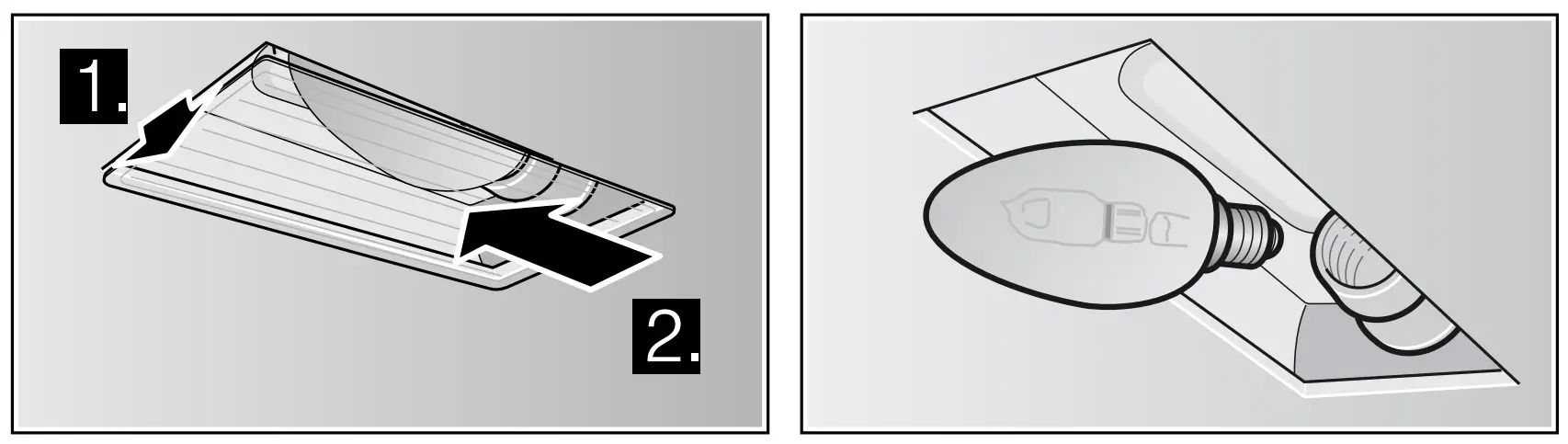 1.

2.