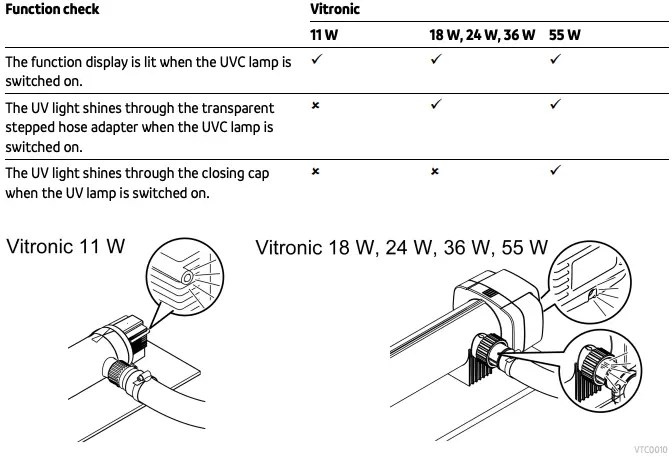 | Function check | Vitronic | | |
|---|---|---|---|
| | 11 W | 18 W, 24 W, 36 W | 55 W |
| The function display is lit when the UVC lamp is switched on. | ✓ | ✓ | ✓ |
| The UV light shines through the transparent stepped hose adapter when the UVC lamp is switched on. | × | ✓ | ✓ |
| The UV light shines through the closing cap when the UV lamp is switched on. | × | × | ✓ |

Vitronic 11 W

Vitronic 18 W, 24 W, 36 W, 55 W

VTC0010