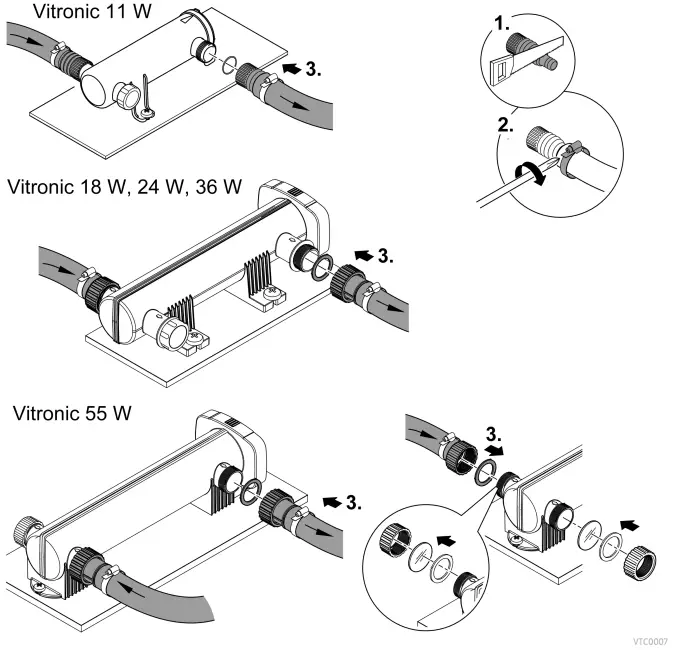 Vitronic 11 W

3.

1.

2.

Vitronic 18 W, 24 W, 36 W

3.

Vitronic 55 W

3.

3.

VTC0007