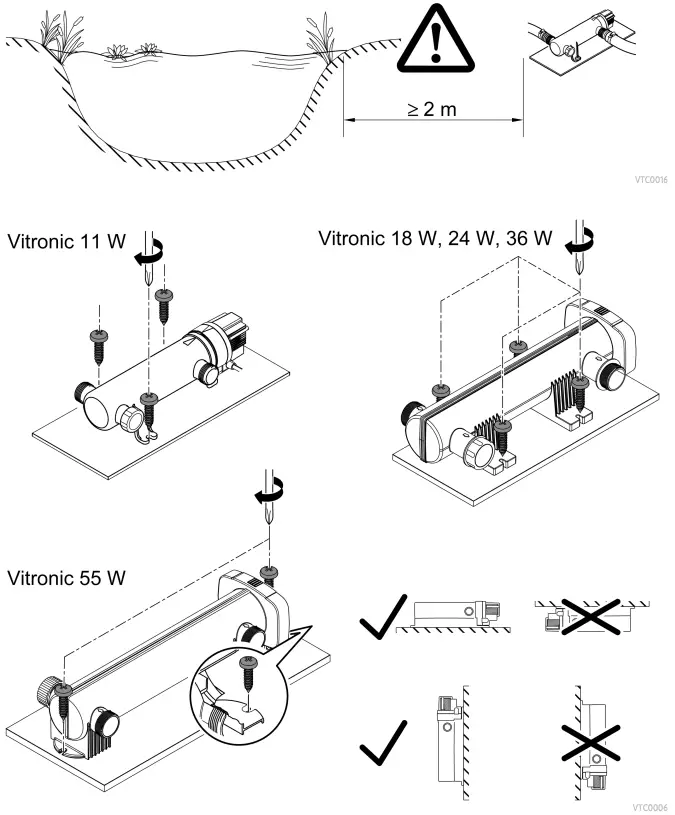 ≥ 2 m

VTC0016

Vitronic 11 W

Vitronic 18 W, 24 W, 36 W

Vitronic 55 W

VTC0006