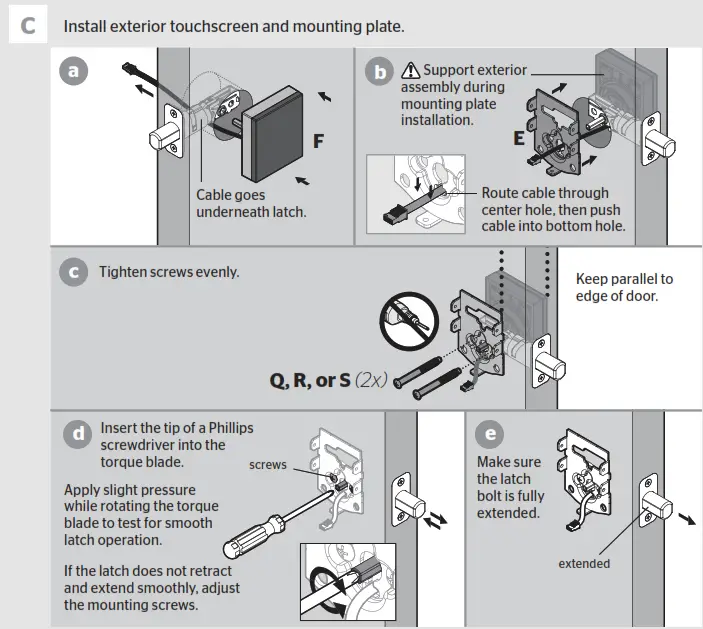 C

Install exterior touchscreen and mounting plate.

a

F

Cable goes underneath latch.

b

Support exterior assembly during mounting plate installation.

E

Route cable through center hole, then push cable into bottom hole.

c

Tighten screws evenly.

Keep parallel to edge of door.

Q, R, or S (2x)

d

Insert the tip of a Phillips screwdriver into the torque blade.

screws

Apply slight pressure while rotating the torque blade to test for smooth latch operation.

If the latch does not retract and extend smoothly, adjust the mounting screws.

e

Make sure the latch bolt is fully extended.

extended