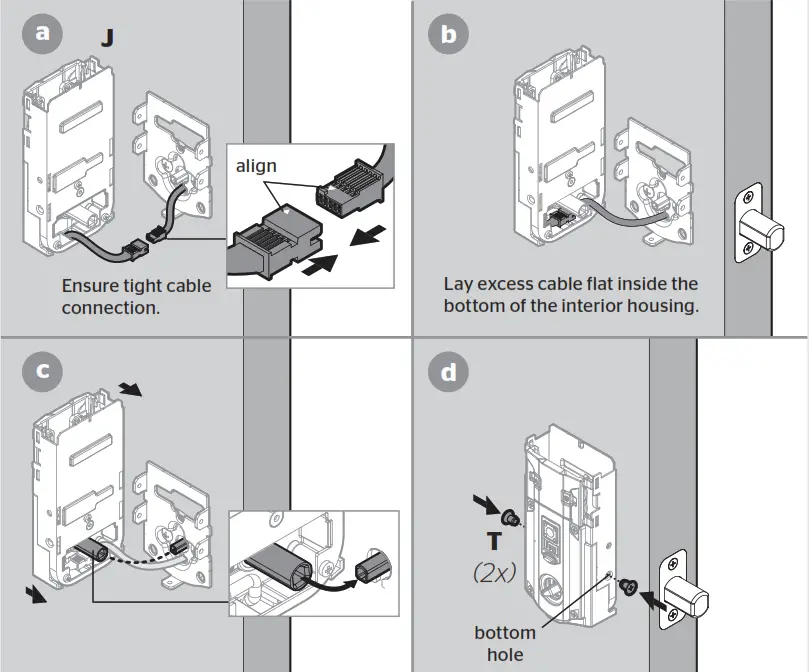 a

J

align

Ensure tight cable connection.

b

Lay excess cable flat inside the bottom of the interior housing.

c

d

T

(2x)

bottom hole