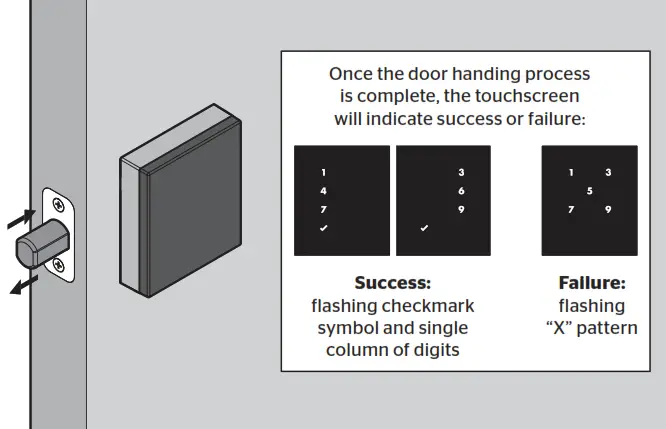 Once the door handing process is complete, the touchscreen will indicate success or failure:

1
4
7
✓

3
6
9
✓

1 3
5
7 9

**Success:**
flashing checkmark symbol and single column of digits

**Failure:**
flashing "X" pattern