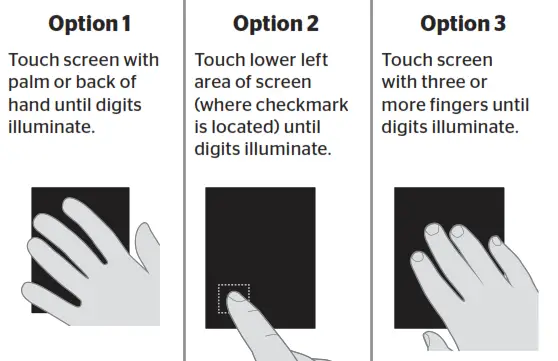 Option 1

Touch screen with palm or back of hand until digits illuminate.

Option 2

Touch lower left area of screen (where checkmark is located) until digits illuminate.

Option 3

Touch screen with three or more fingers until digits illuminate.