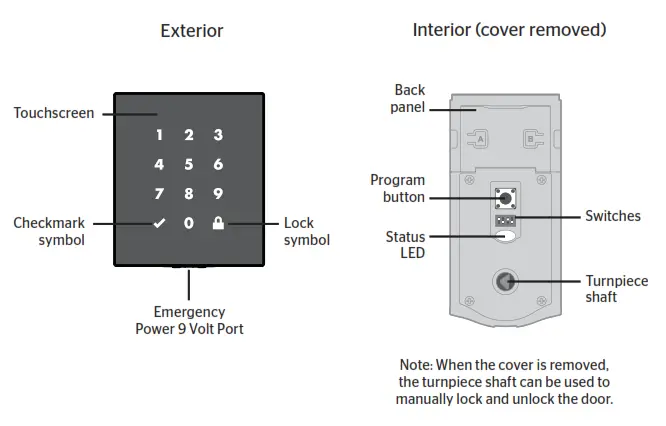 Exterior

Touchscreen

1 2 3
4 5 6
7 8 9
✓ 0

Checkmark symbol

Lock symbol

Emergency Power 9 Volt Port

Interior (cover removed)

Back panel

A

B

Program button

Switches

Status LED

Turnpiece shaft

Note: When the cover is removed, the turnpiece shaft can be used to manually lock and unlock the door.