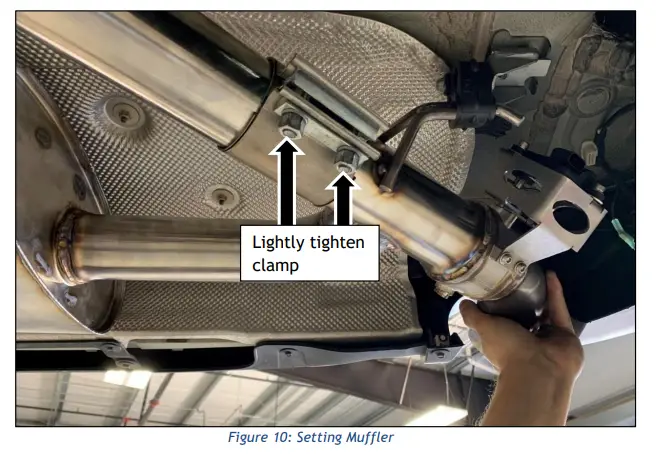 Lightly tighten clamp

Figure 10: Setting Muffler