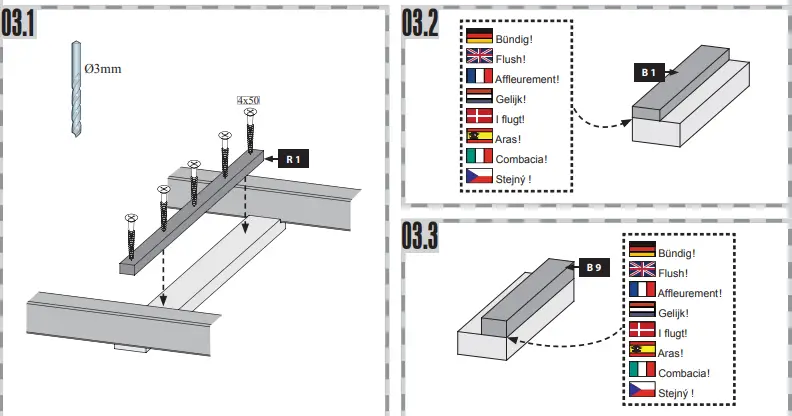 03.1

Ø3mm

4x50

R 1

03.2

Bündig!
Flush!
Affleurement!
Gelijk!
I flugt!
Aras!
Combacia!
Stejný !

B 1

03.3

B 9

Bündig!
Flush!
Affleurement!
Gelijk!
I flugt!
Aras!
Combacia!
Stejný !