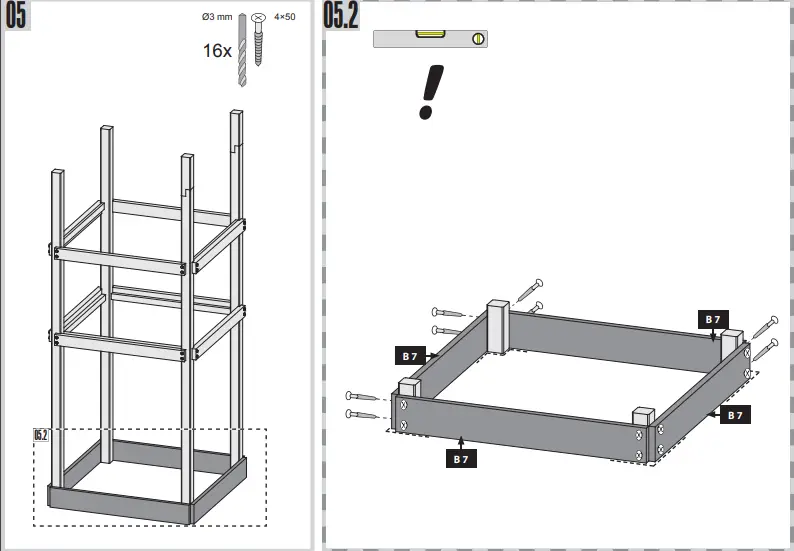 05

Ø3 mm 4×50

16x

05.2

05.2

!

B 7

B 7

B 7

B 7