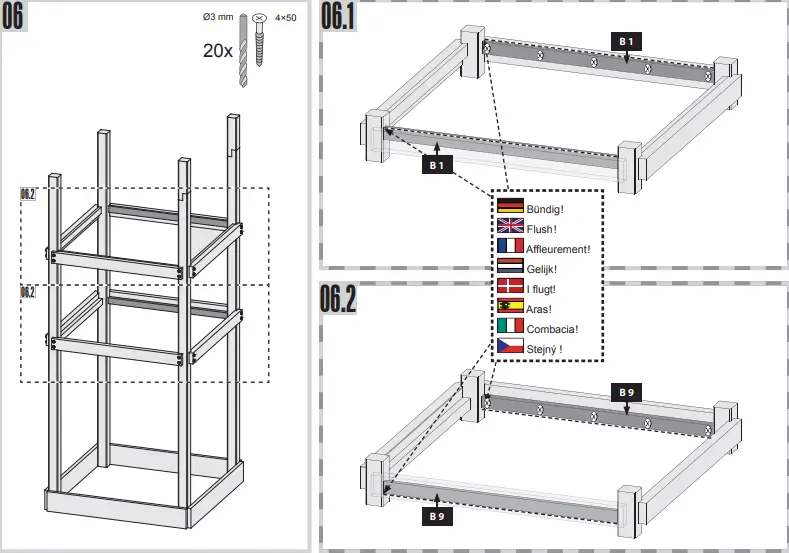 06

Ø3 mm

4×50

20x

06.2

06.2

06.1

B 1

B 1

Bündig!
Flush!
Affleurement!
Gelijk!
I flugt!
Aras!
Combacia!
Stejný !

06.2

B 9

B 9