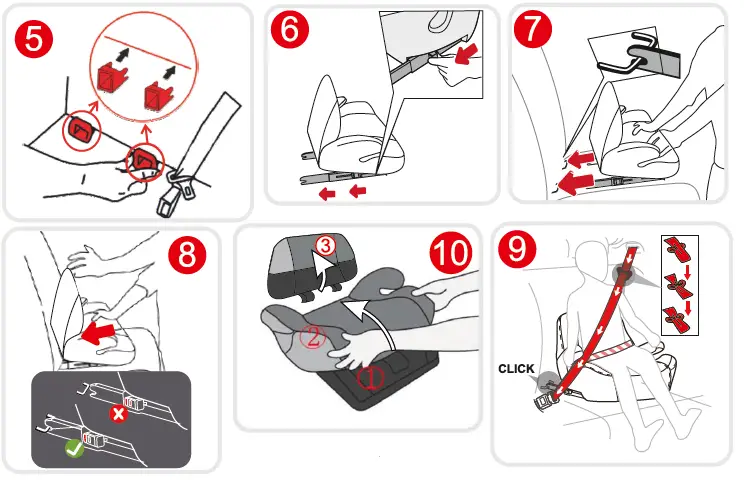 5

6

7

8

10

③

②

①

9

CLICK