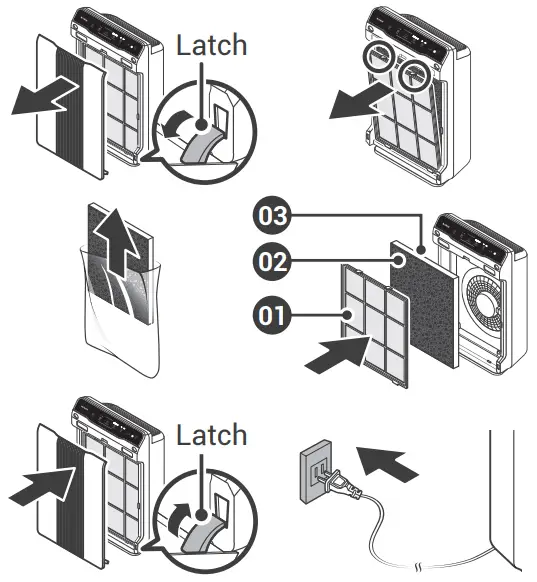 Latch

03

02

01

Latch