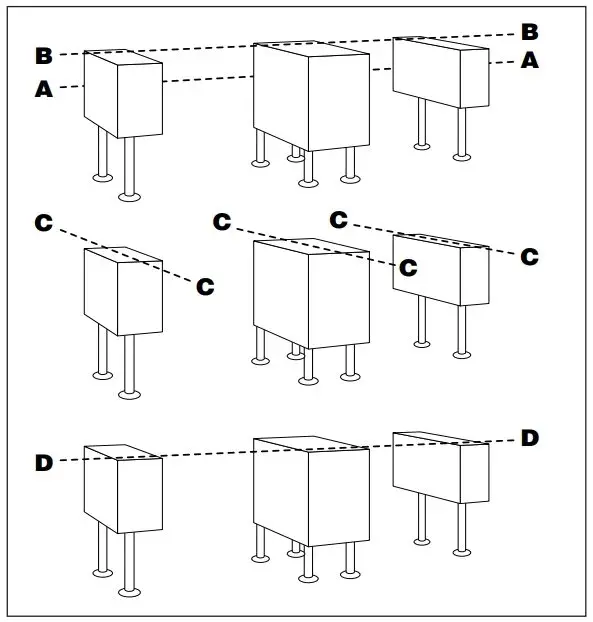 B
B
A
A
C
C
C
C
C
C
D
D