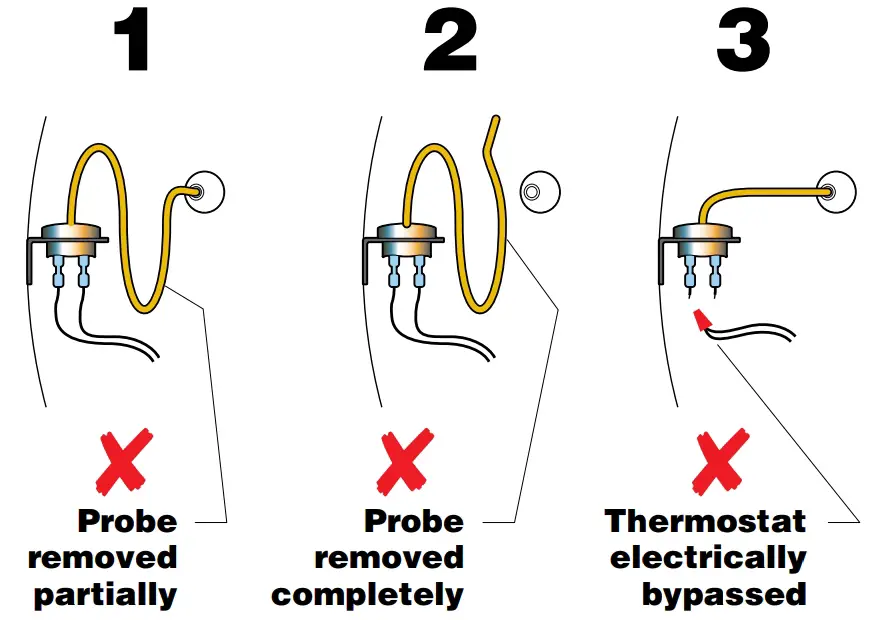 1

Probe removed partially

2

Probe removed completely

3

Thermostat electrically bypassed