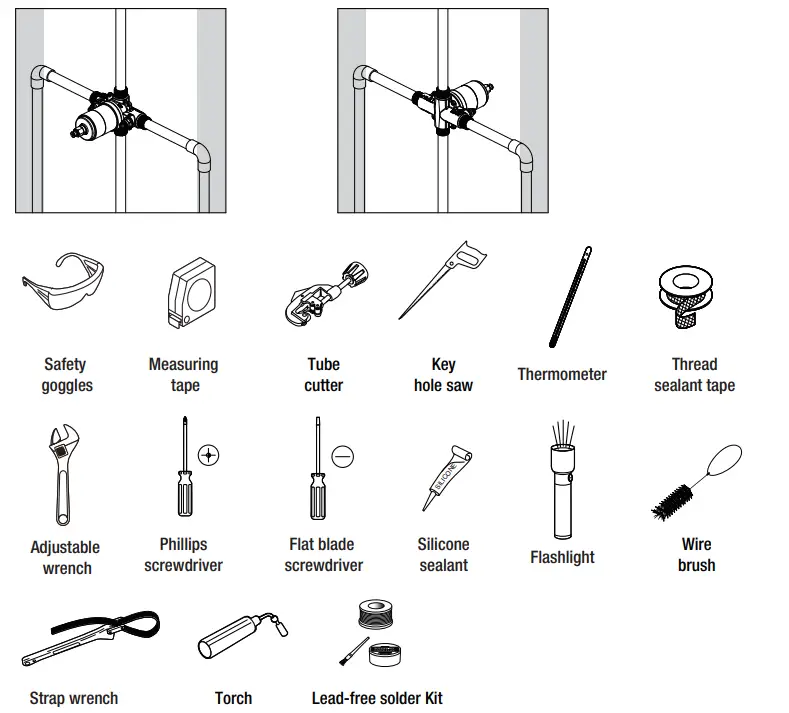 Safety goggles

Measuring tape

Tube cutter

Key hole saw

Thermometer

Thread sealant tape

Adjustable wrench

Phillips screwdriver

Flat blade screwdriver

SILICONE

Silicone sealant

Flashlight

Wire brush

Strap wrench

Torch

Lead-free solder Kit