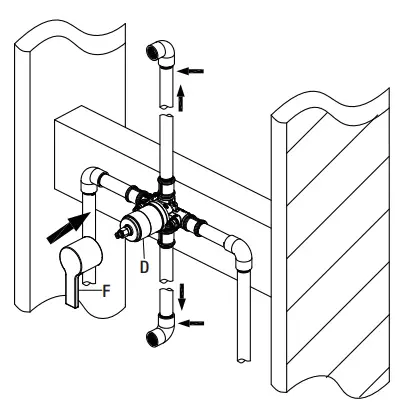 D

F