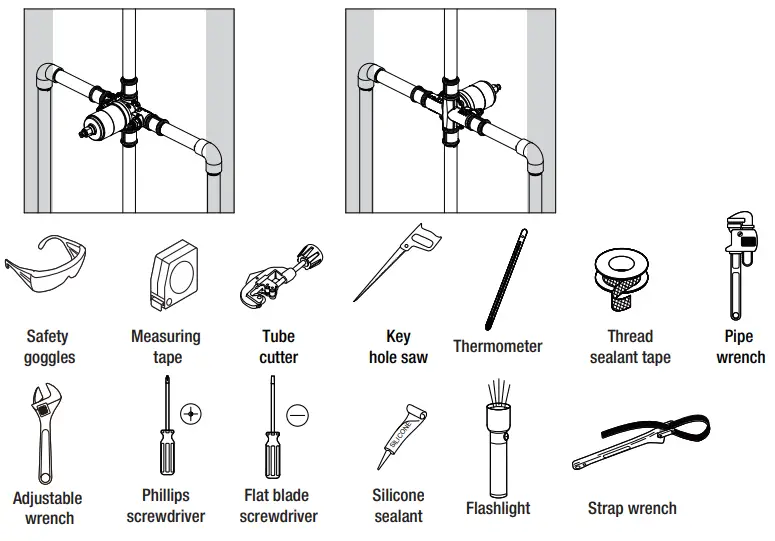 Safety goggles

Measuring tape

Tube cutter

Key hole saw

Thermometer

Thread sealant tape

Pipe wrench

Adjustable wrench

Phillips screwdriver

Flat blade screwdriver

SILICONE

Silicone sealant

Flashlight

Strap wrench