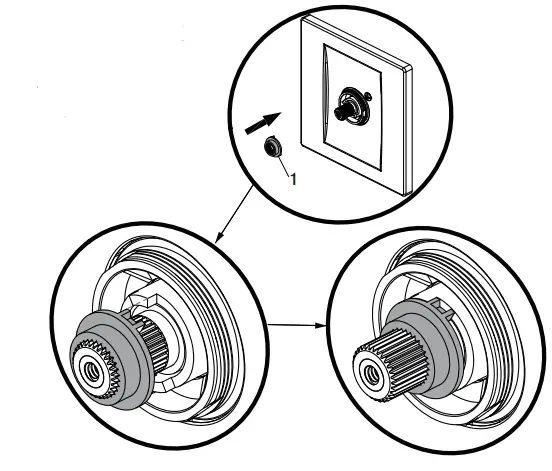 1