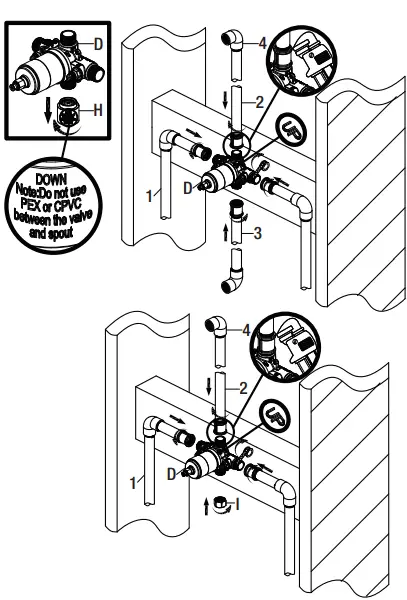 D
H
DOWN
Note:Do not use PEX or CPVC between the valve and spout
4
2
UP
1
D
3
4
2
UP
1
D
I