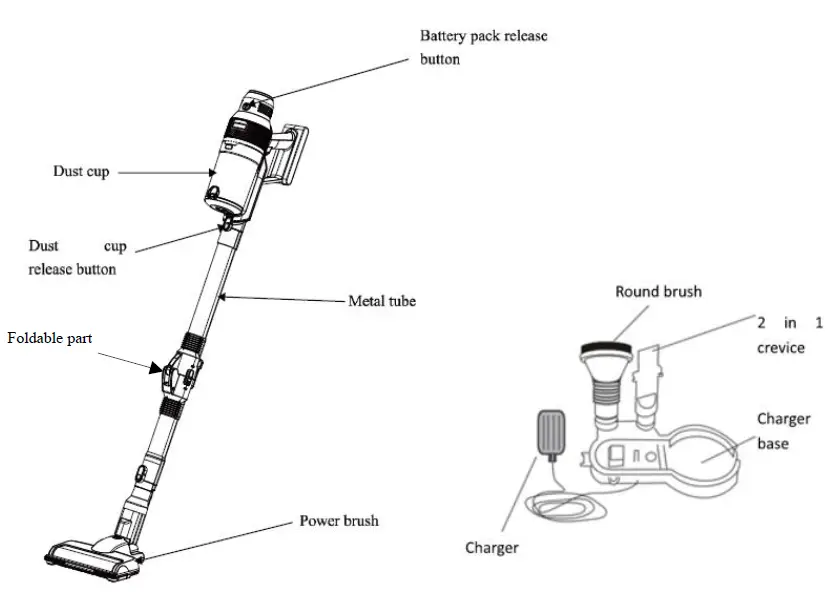 Battery pack release button

Dust cup

Dust cup release button

Metal tube

Foldable part

Power brush

Round brush

2 in 1 crevice

Charger base

Charger