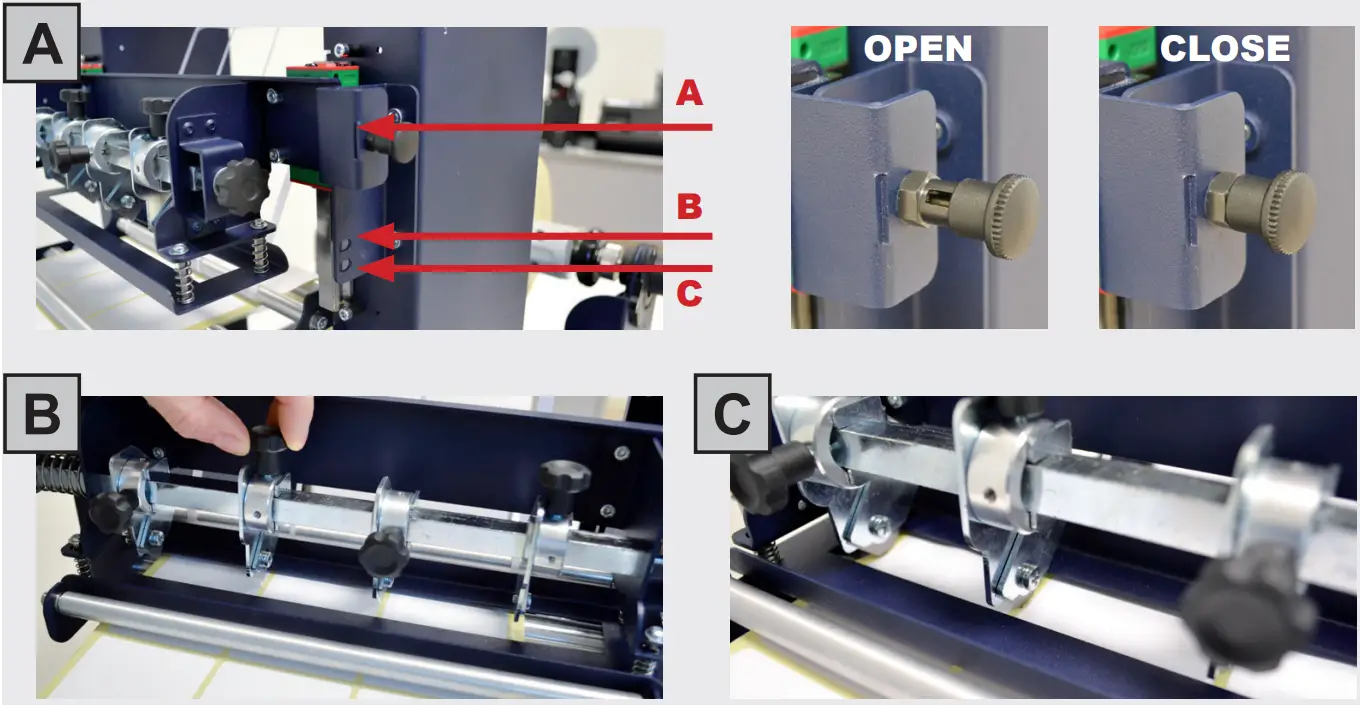 A

A

B

C

OPEN

CLOSE

B

C