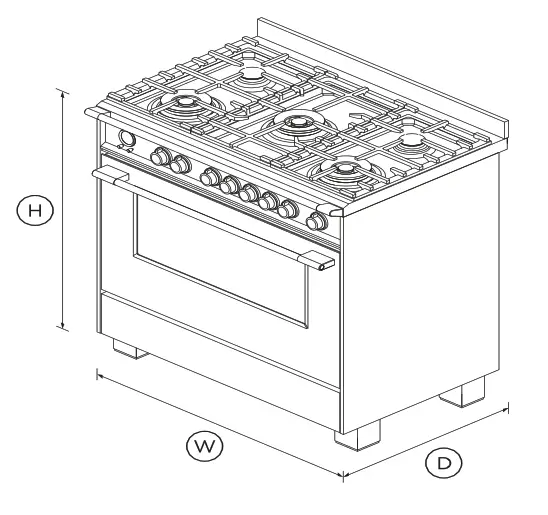 H

W

D