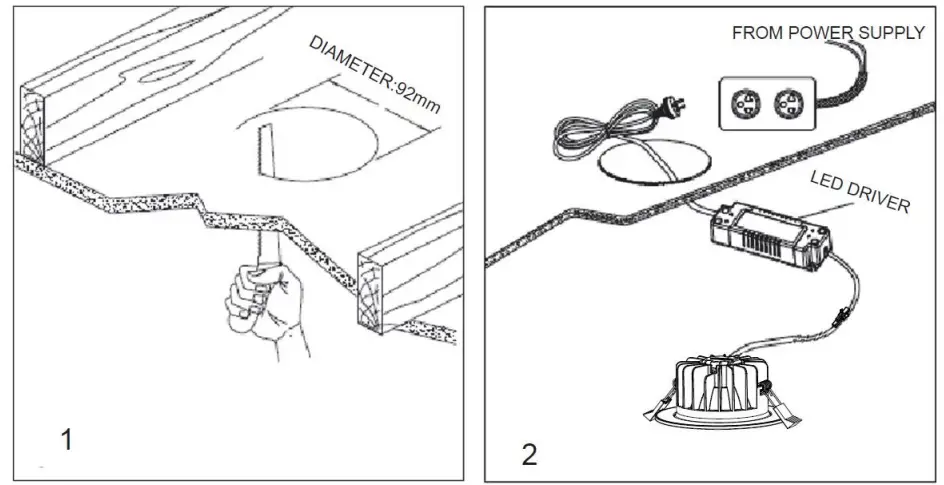 DIAMETER:92mm

1

FROM POWER SUPPLY

LED DRIVER

2