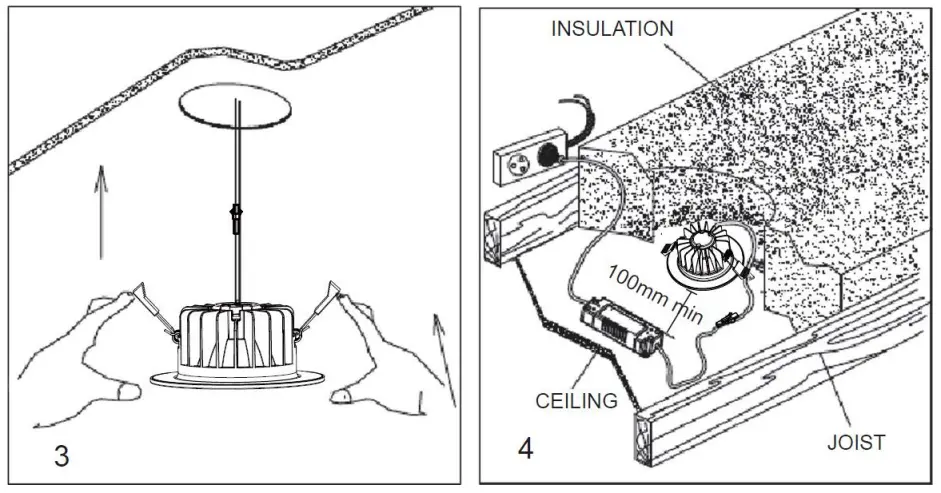 3

INSULATION

100mm min

CEILING

JOIST

4