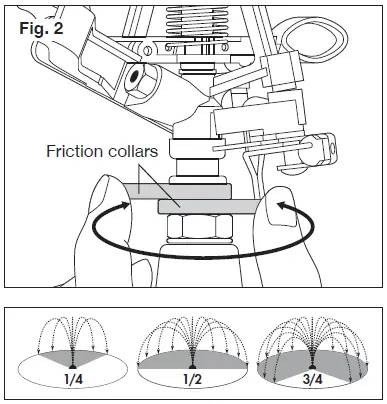 Fig. 2

Friction collars

1/4

1/2

3/4