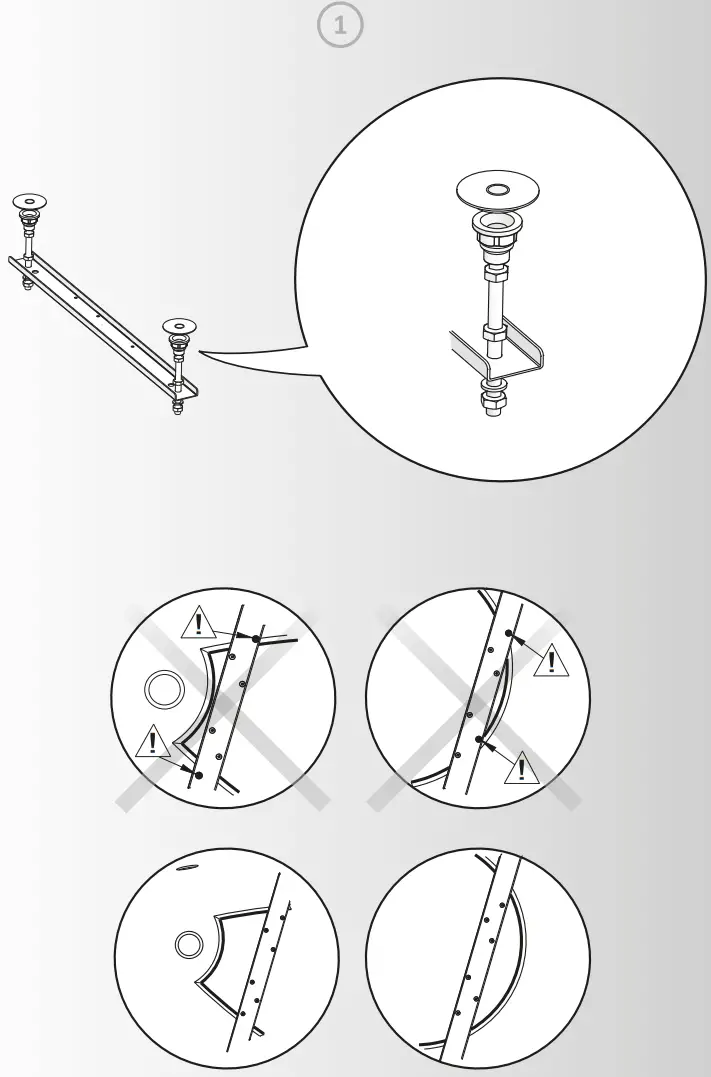 1

!

!

!

!