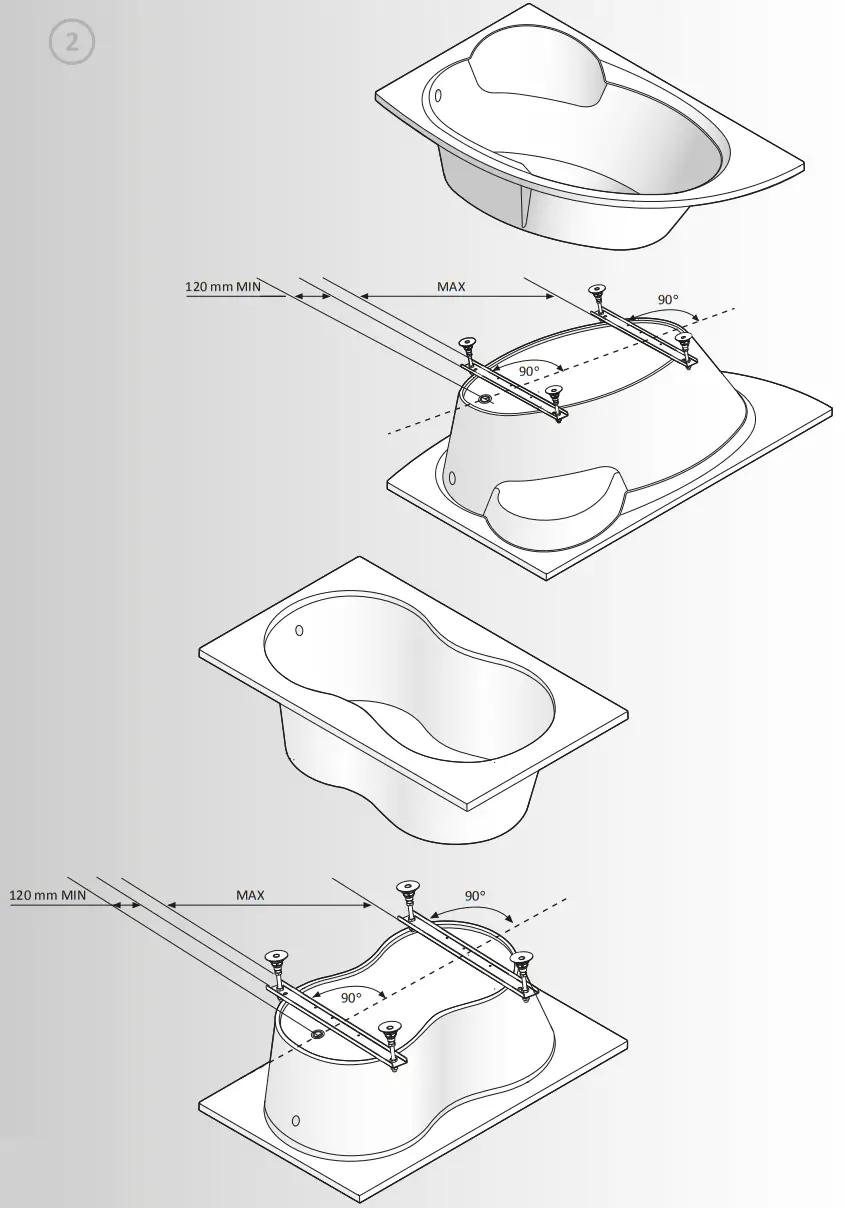 2

120 mm MIN
MAX
90°
90°

120 mm MIN
MAX
90°
90°