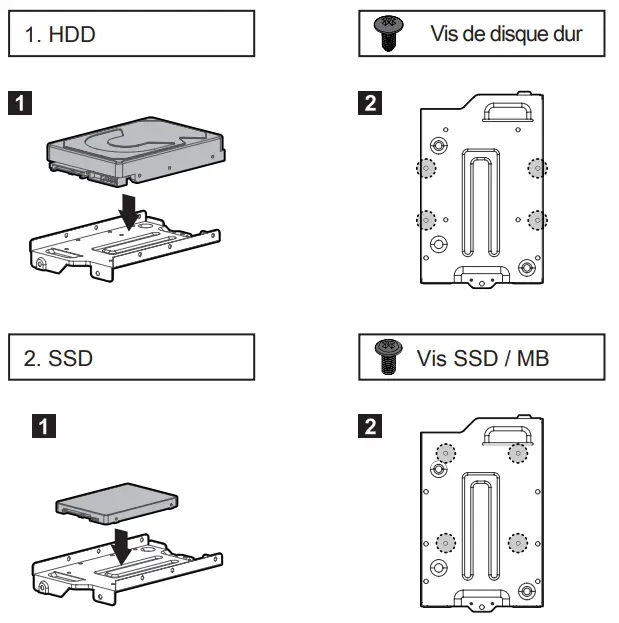 1. HDD

Vis de disque dur

1

2

2. SSD

Vis SSD / MB

1

2