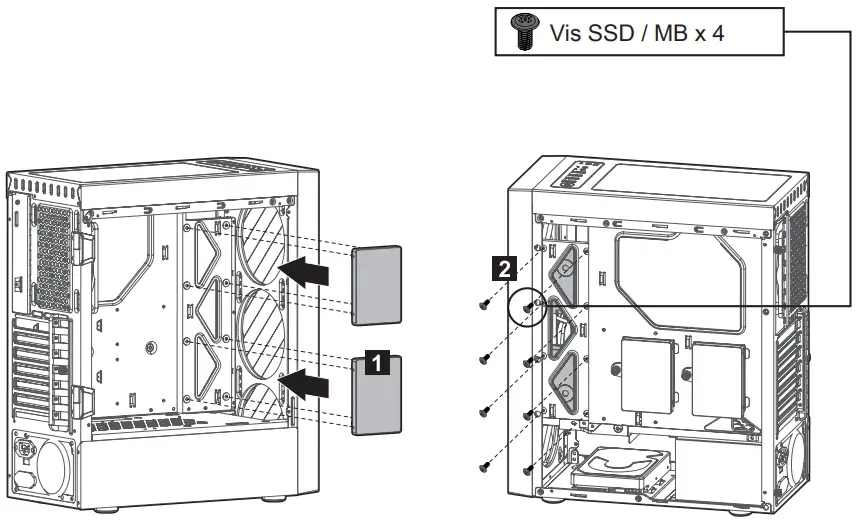 Vis SSD / MB x 4

1

2